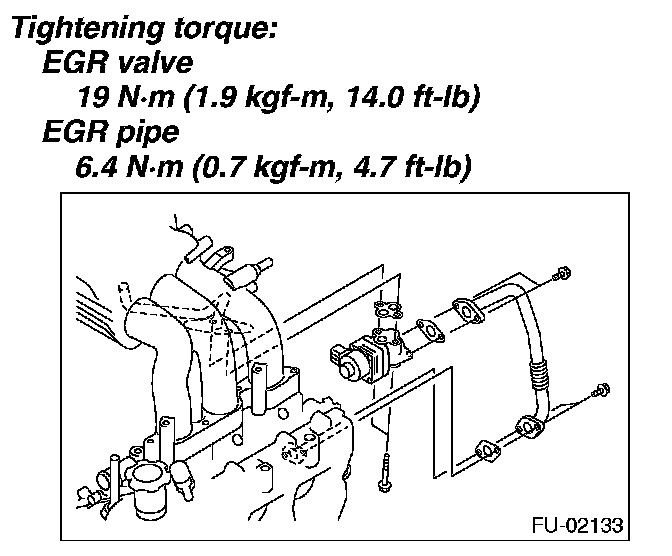 Tightening torque:
EGR valve
19 N·m (1.9 kgf-m, 14.0 ft-lb)
EGR pipe
6.4 N·m (0.7 kgf-m, 4.7 ft-lb)

FU-02133