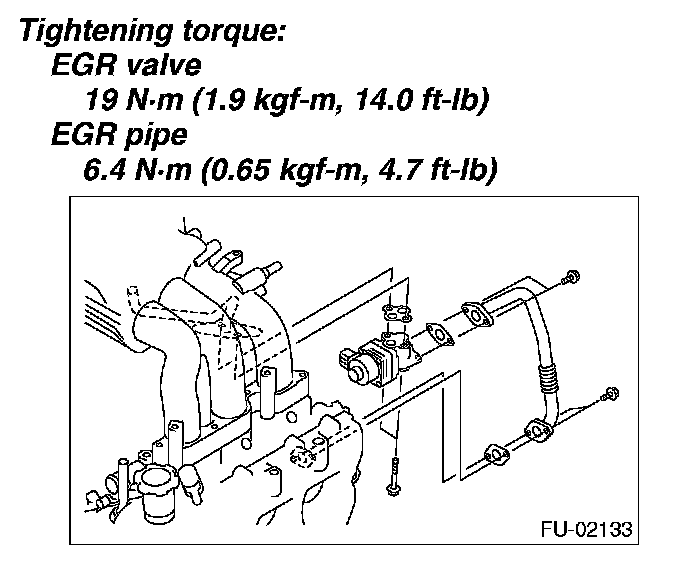 Tightening torque:
EGR valve
19 N·m (1.9 kgf-m, 14.0 ft-lb)
EGR pipe
6.4 N·m (0.65 kgf-m, 4.7 ft-lb)

FU-02133