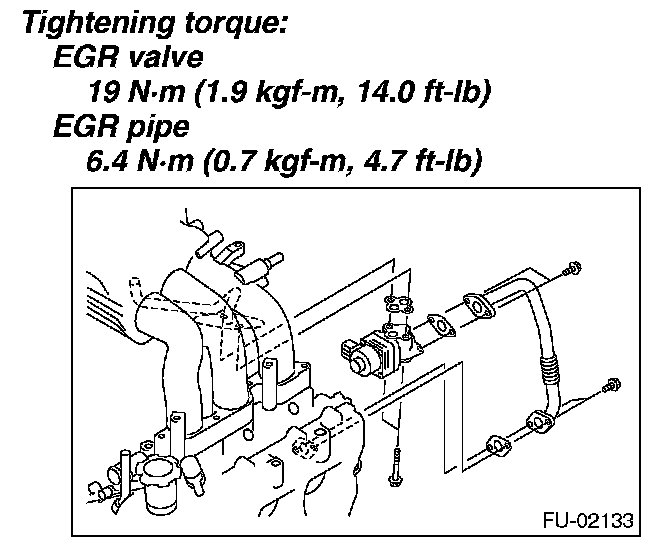 Tightening torque:
EGR valve
19 N·m (1.9 kgf-m, 14.0 ft-lb)
EGR pipe
6.4 N·m (0.7 kgf-m, 4.7 ft-lb)

FU-02133