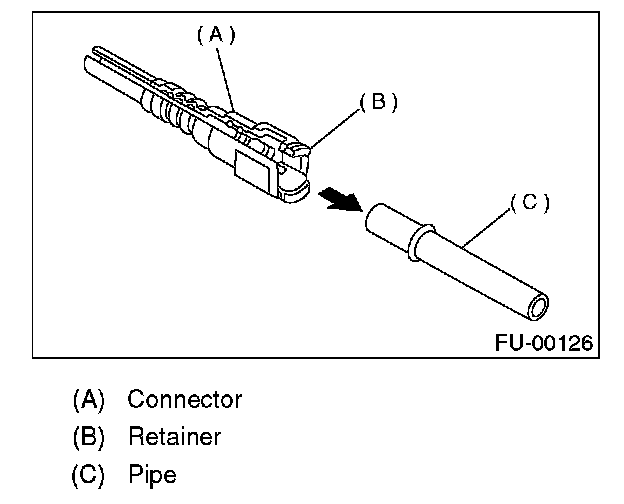 (A)
(B)
(C)
FU-00126

(A) Connector
(B) Retainer
(C) Pipe