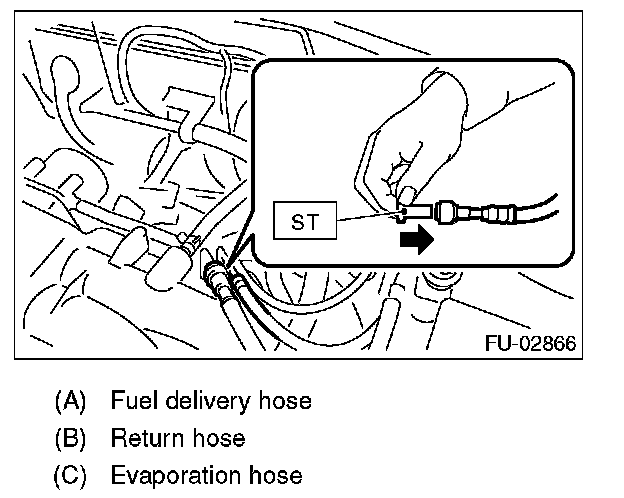 ST

FU-02866

(A) Fuel delivery hose
(B) Return hose
(C) Evaporation hose