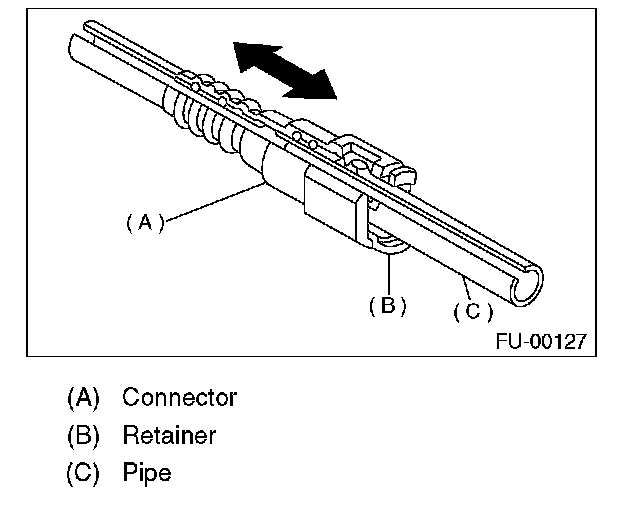 (A)

(B)

(C)

FU-00127

(A) Connector

(B) Retainer

(C) Pipe