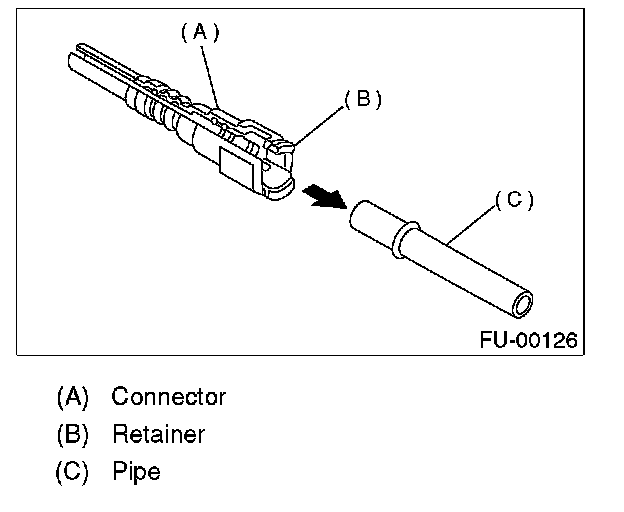 (A)

(B)

(C)

FU-00126

(A) Connector

(B) Retainer

(C) Pipe