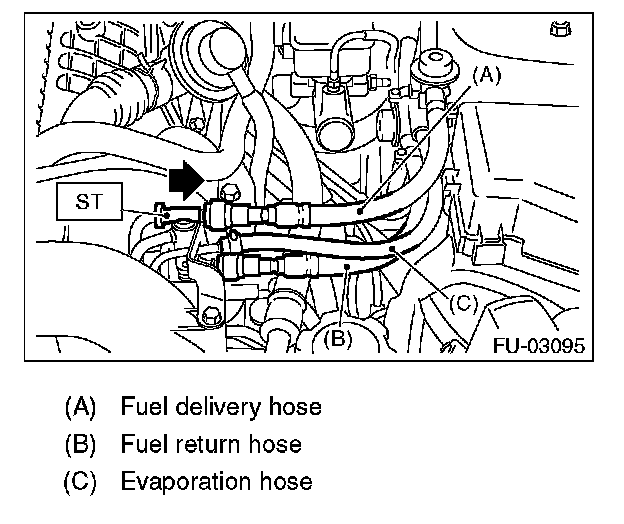 (A)
ST
(C)
(B)
FU-03095

(A) Fuel delivery hose
(B) Fuel return hose
(C) Evaporation hose