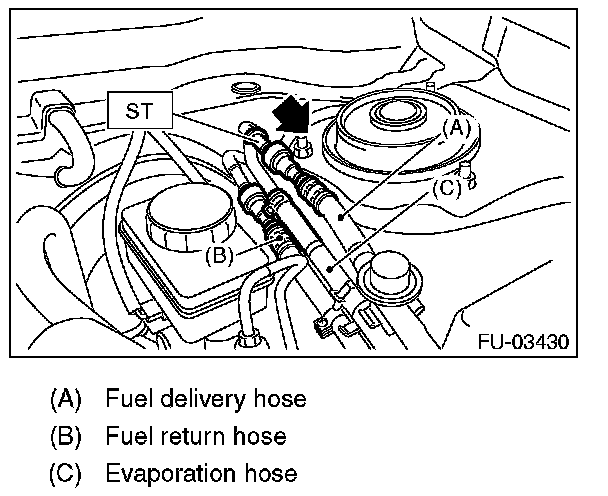 ST
(A)
(C)
(B)
FU-03430

(A) Fuel delivery hose
(B) Fuel return hose
(C) Evaporation hose