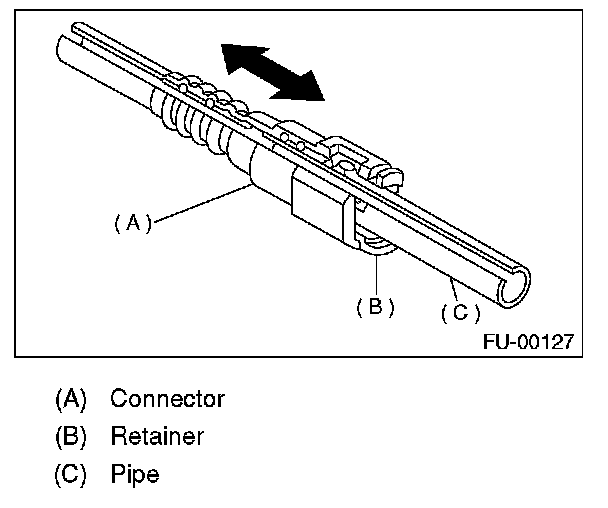 (A)

(B)

(C)

FU-00127

(A) Connector
(B) Retainer
(C) Pipe