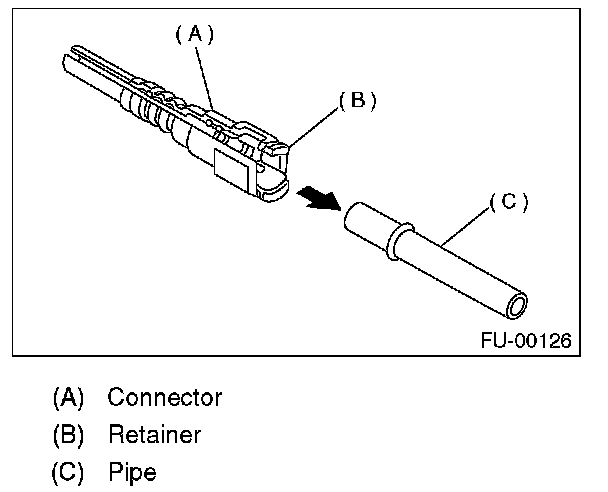 (A)

(B)

(C)

FU-00126

(A) Connector

(B) Retainer

(C) Pipe