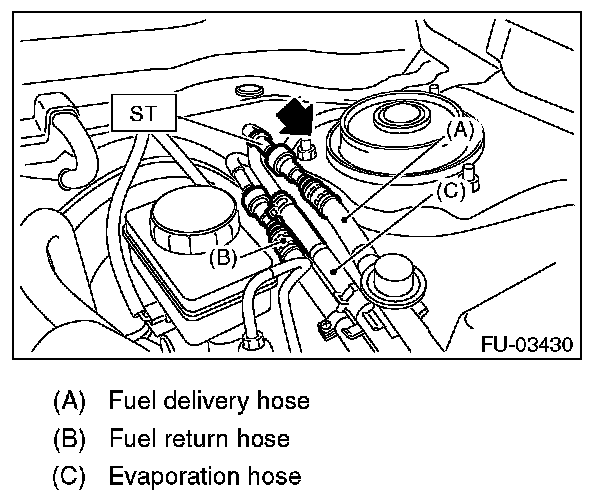 ST

(A)

(C)

(B)

FU-03430

(A) Fuel delivery hose

(B) Fuel return hose

(C) Evaporation hose