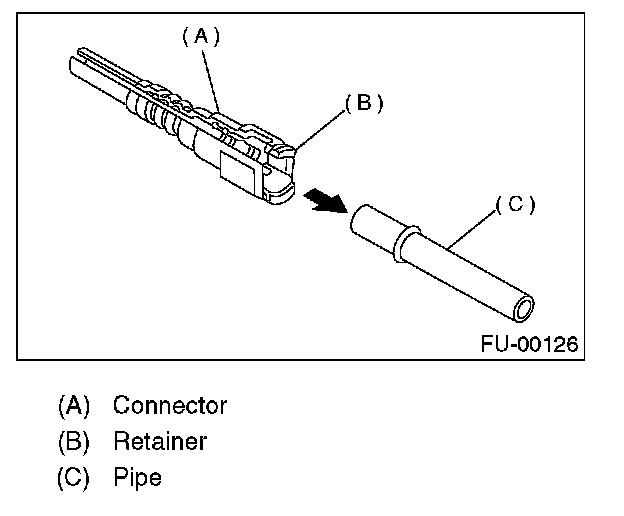 (A)

(B)

(C)

FU-00126

(A) Connector
(B) Retainer
(C) Pipe