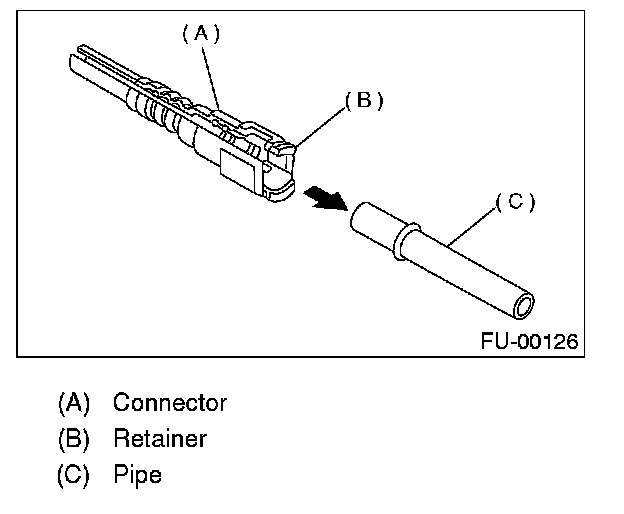 (A)
(B)
(C)
FU-00126

(A) Connector
(B) Retainer
(C) Pipe