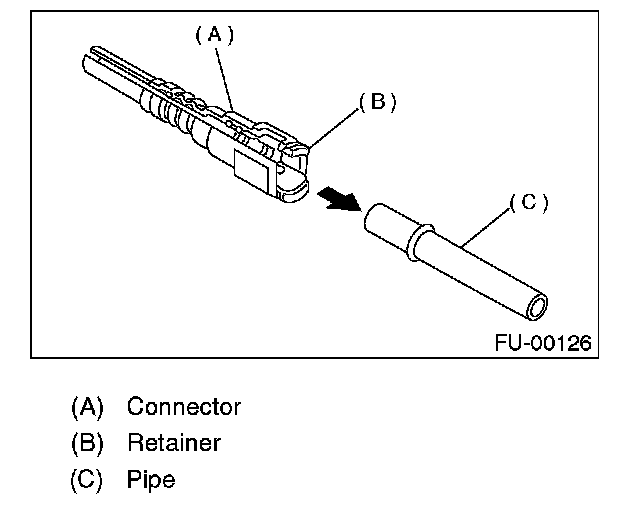 (A)

(B)

(C)

FU-00126

(A) Connector
(B) Retainer
(C) Pipe