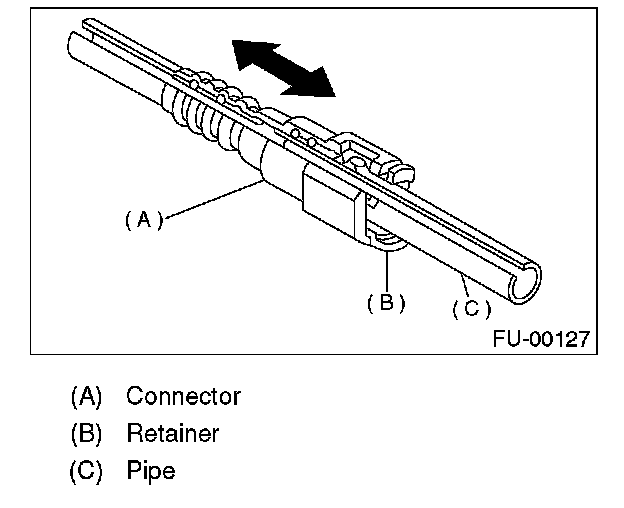 (A)

(B)

(C)

FU-00127

(A) Connector
(B) Retainer
(C) Pipe