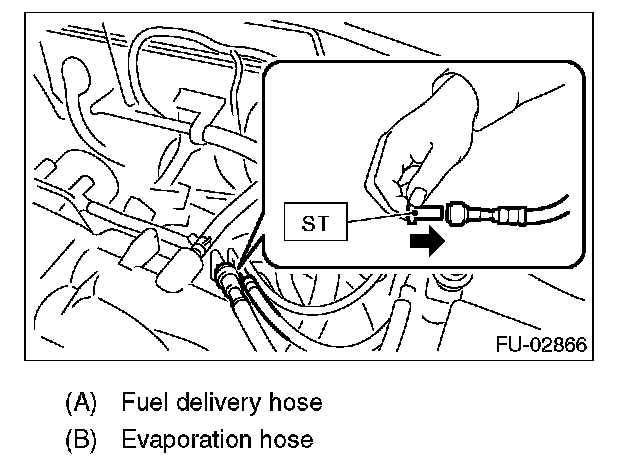 ST

FU-02866

(A) Fuel delivery hose

(B) Evaporation hose