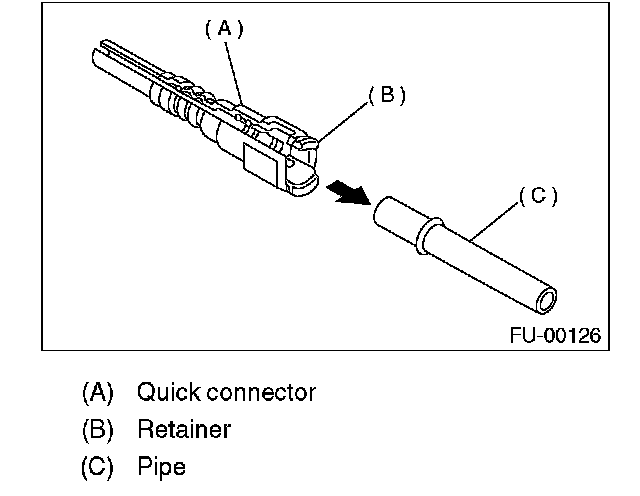 (A)

(B)

(C)

FU-00126

(A) Quick connector

(B) Retainer

(C) Pipe