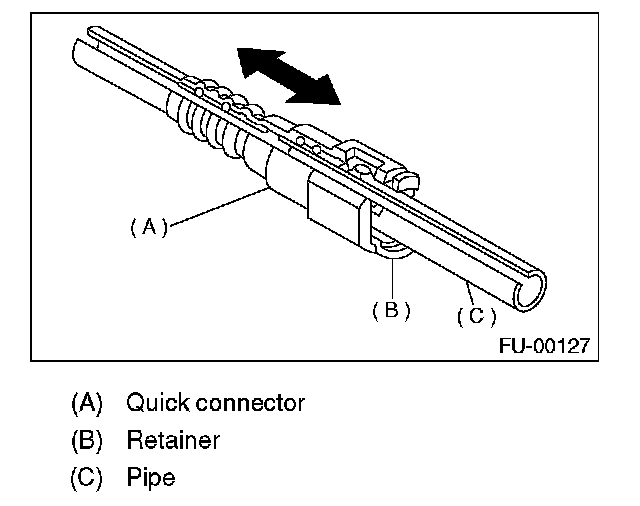 (A)

(B)

(C)

FU-00127

(A) Quick connector

(B) Retainer

(C) Pipe