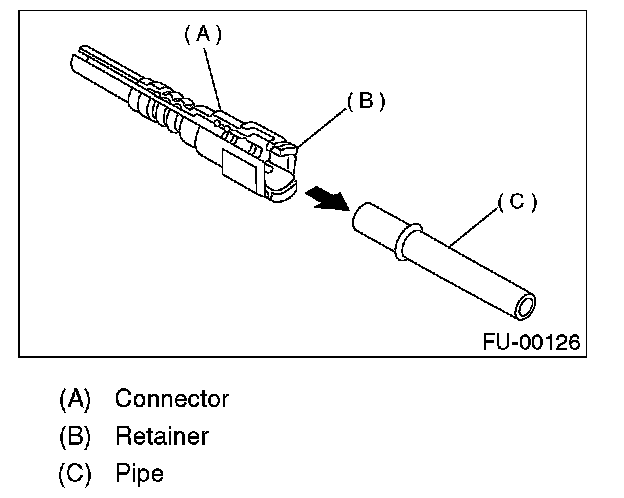 (A)

(B)

(C)

FU-00126

(A) Connector
(B) Retainer
(C) Pipe