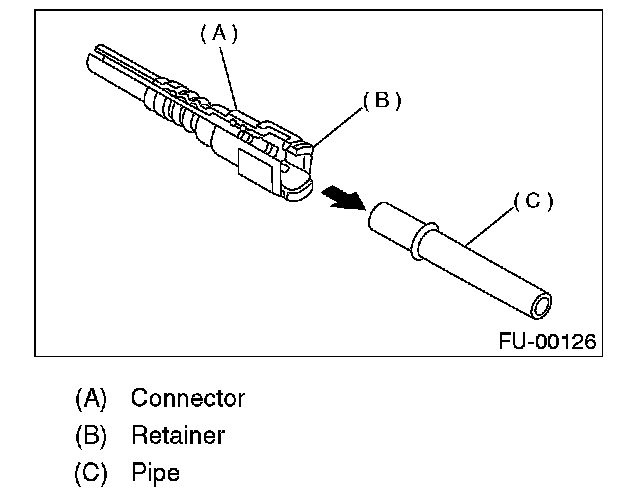 (A)

(B)

(C)

FU-00126

(A) Connector
(B) Retainer
(C) Pipe