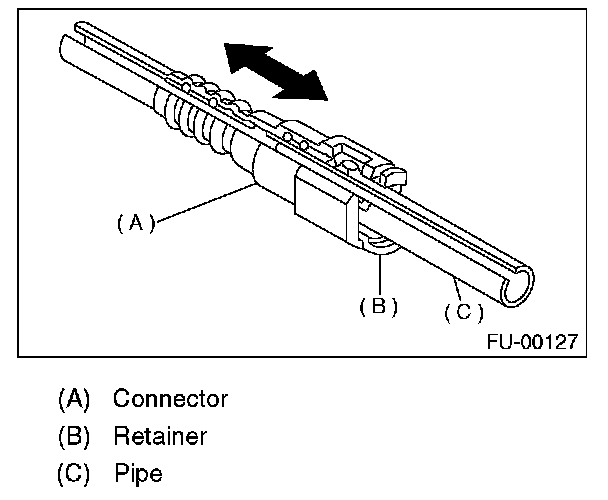 (A)

(B)

(C)

FU-00127

(A) Connector
(B) Retainer
(C) Pipe