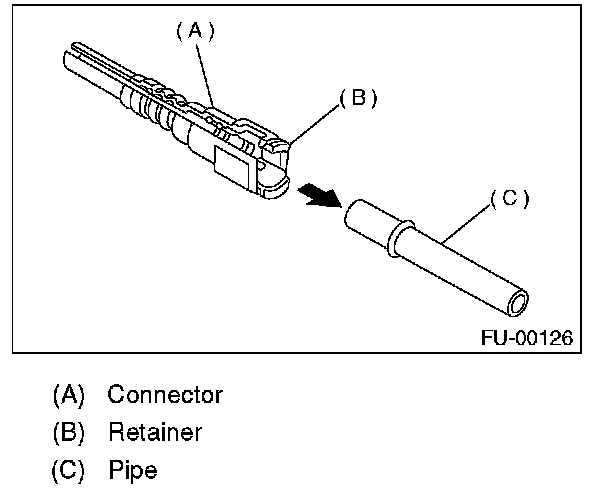 (A)
(B)
(C)
FU-00126

(A) Connector
(B) Retainer
(C) Pipe