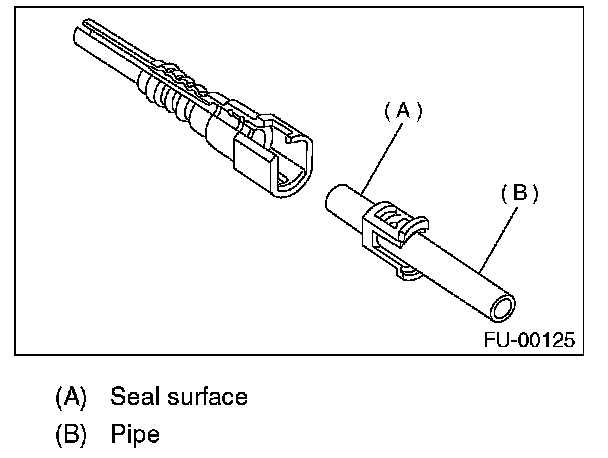 (A)

(B)

FU-00125

(A) Seal surface

(B) Pipe