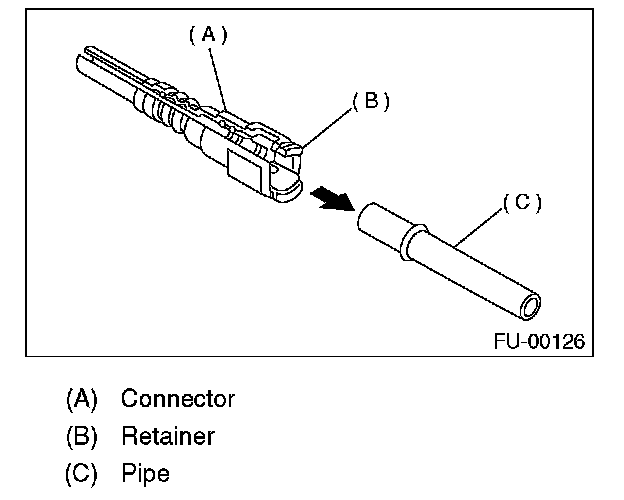 (A)

(B)

(C)

FU-00126

(A) Connector
(B) Retainer
(C) Pipe