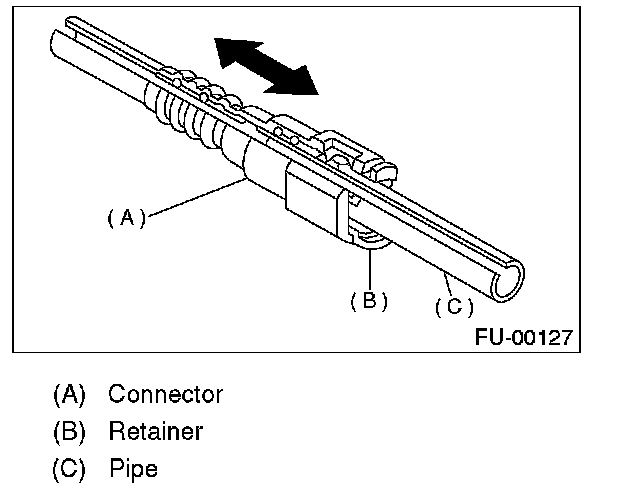 (A)

(B)

(C)

FU-00127

(A) Connector

(B) Retainer

(C) Pipe