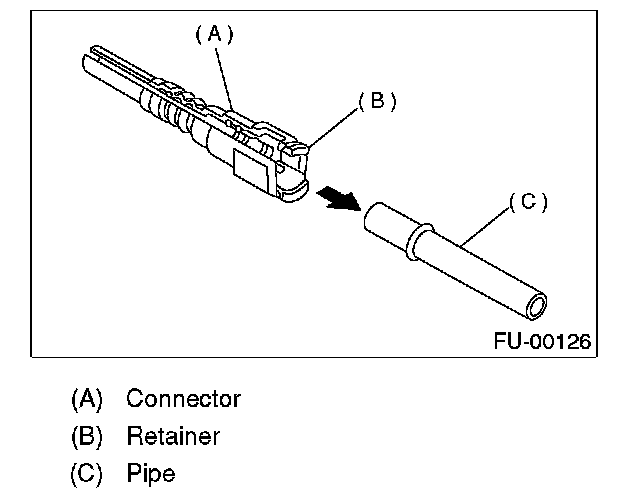 (A)

(B)

(C)

FU-00126

(A) Connector
(B) Retainer
(C) Pipe