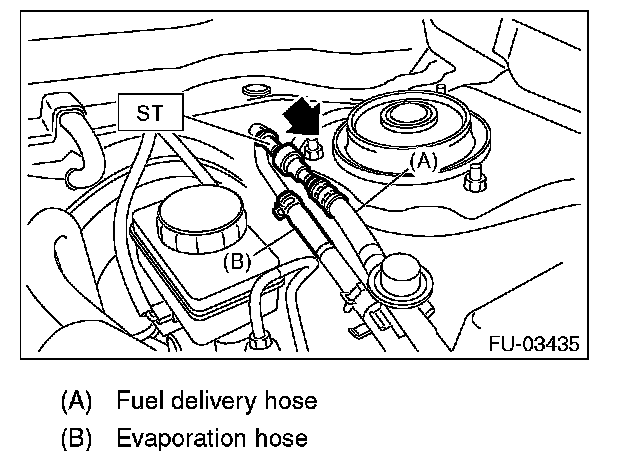 ST
(A)
(B)
FU-03435

(A) Fuel delivery hose
(B) Evaporation hose