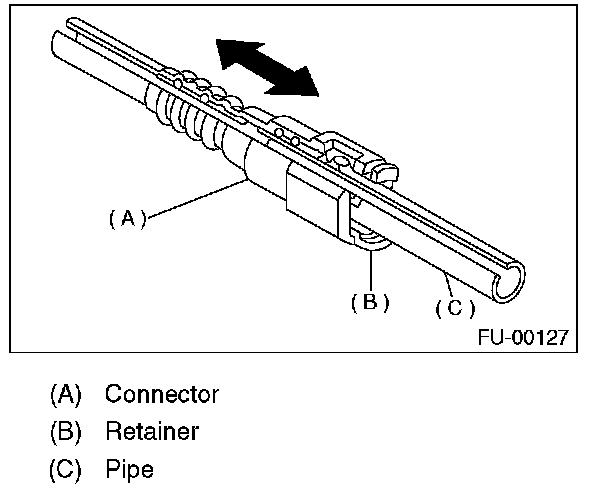 (A)
(B)
(C)
FU-00127

(A) Connector
(B) Retainer
(C) Pipe