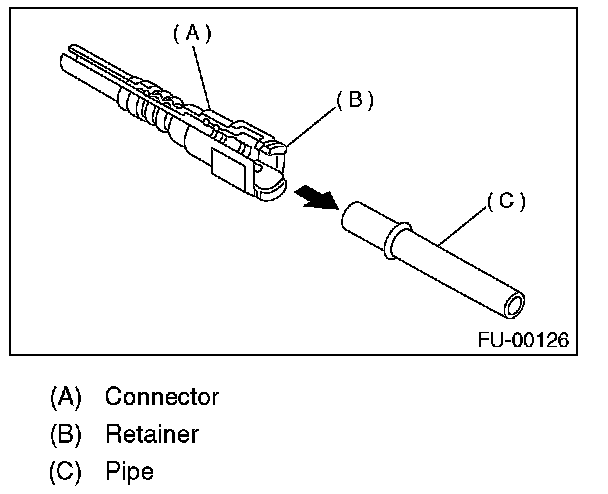 (A)
(B)
(C)
FU-00126

(A) Connector
(B) Retainer
(C) Pipe