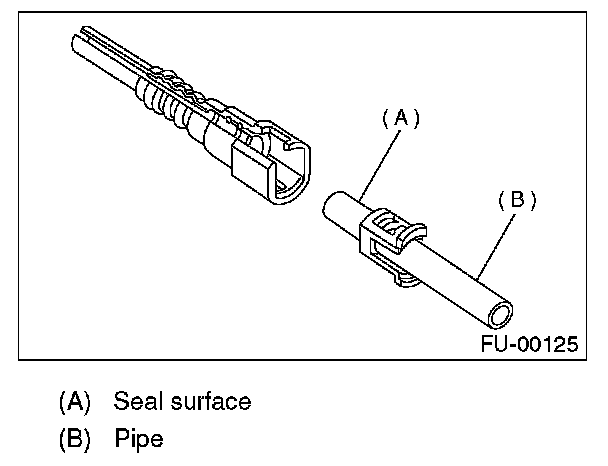 (A)

(B)

FU-00125

(A) Seal surface
(B) Pipe