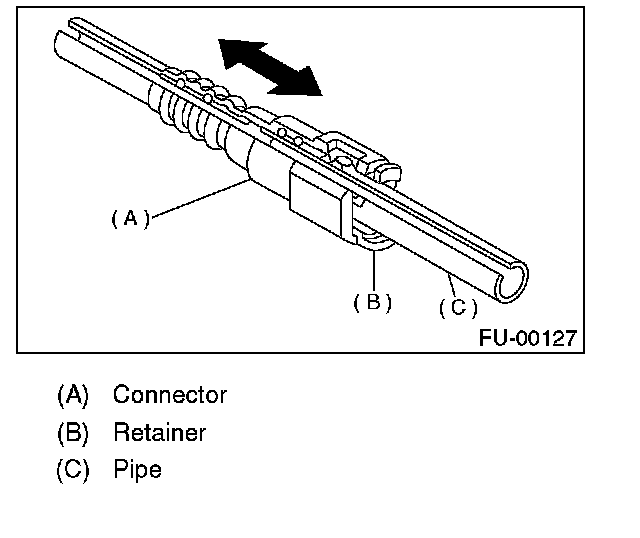 (A)

(B)

(C)

FU-00127

(A) Connector

(B) Retainer

(C) Pipe