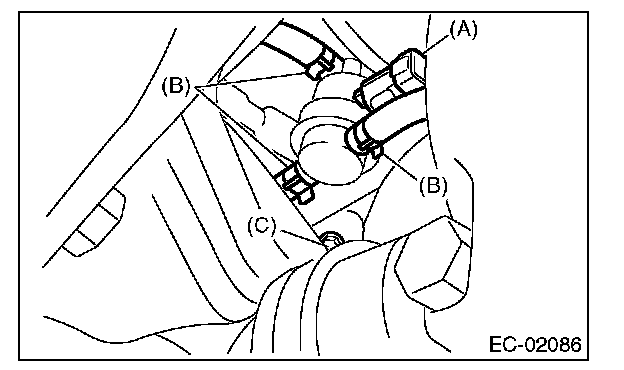 (A)
(B)
(B)
(C)
EC-02086