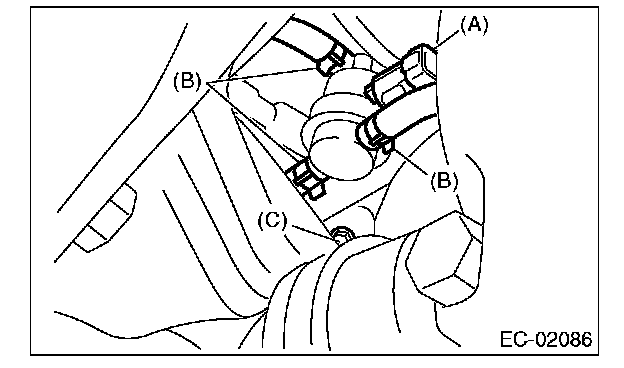 (A)
(B)
(B)
(C)
EC-02086