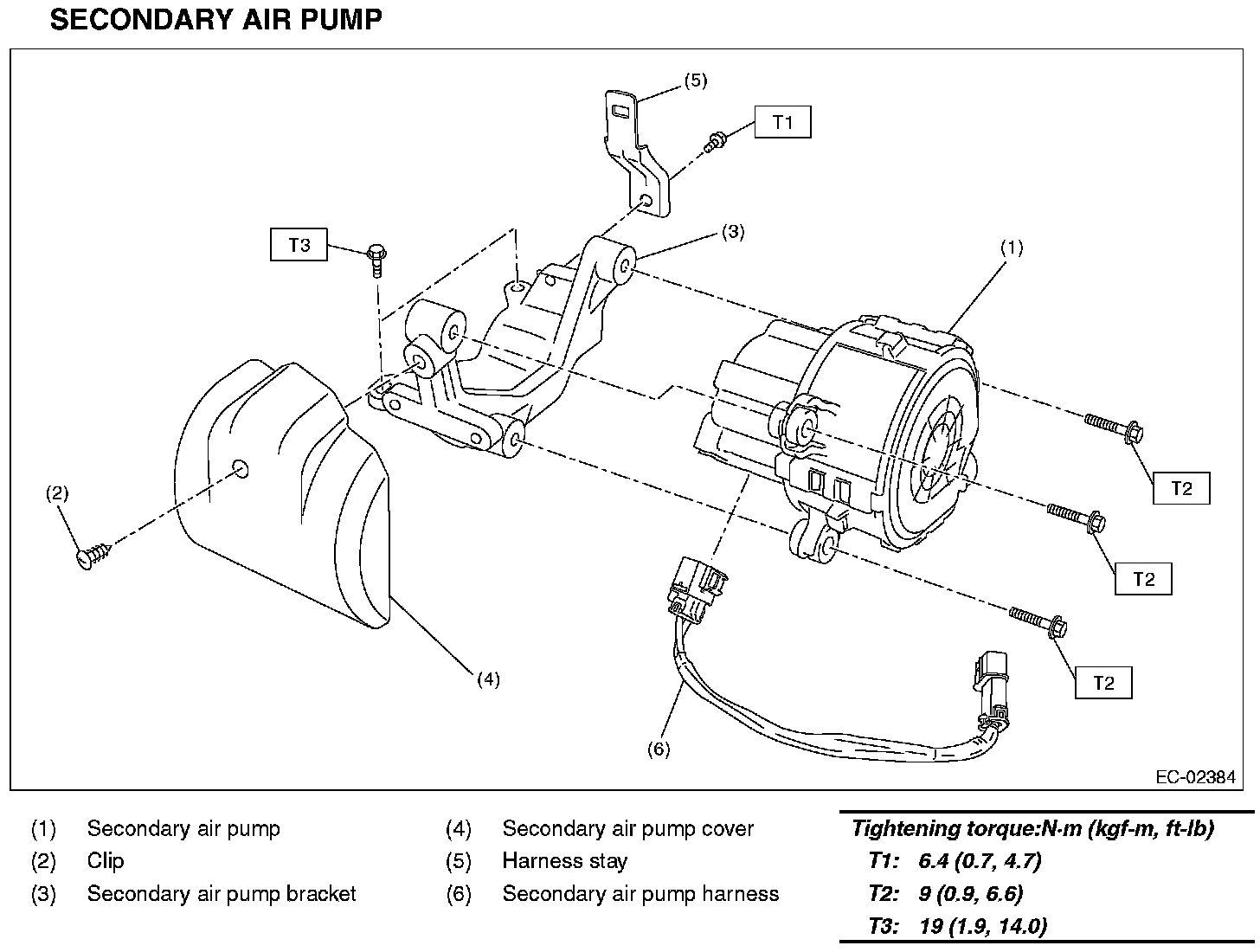 SECONDARY AIR PUMP

(5)
T1
T3
(3)
(1)
(2)
T2
T2
T2
(4)
(6)
EC-02384

(1) Secondary air pump
(2) Clip
(3) Secondary air pump bracket

(4) Secondary air pump cover
(5) Harness stay
(6) Secondary air pump harness

Tightening torque:N·m (kgf-m, ft-lb)
T1: 6.4 (0.7, 4.7)
T2: 9 (0.9, 6.6)
T3: 19 (1.9, 14.0)