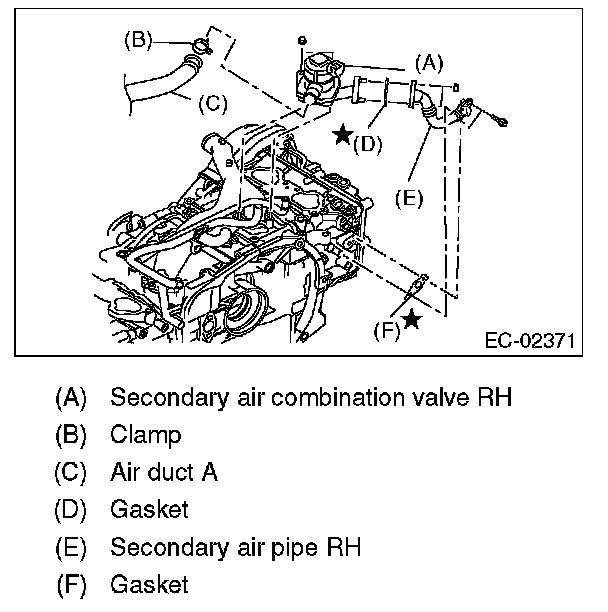 (B)
(A)
(C)
★(D)
(E)
(F)★
EC-02371

(A) Secondary air combination valve RH
(B) Clamp
(C) Air duct A
(D) Gasket
(E) Secondary air pipe RH
(F) Gasket