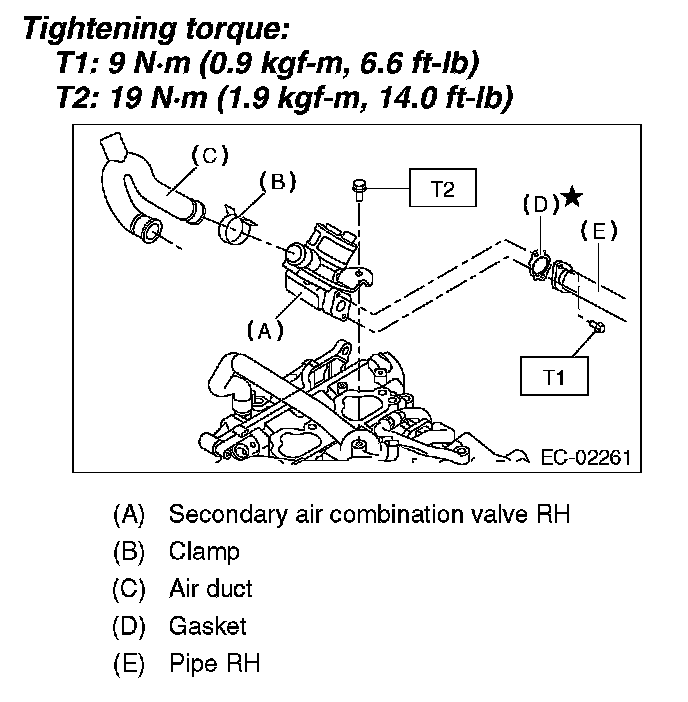 Tightening torque:
T1: 9 N·m (0.9 kgf-m, 6.6 ft-lb)
T2: 19 N·m (1.9 kgf-m, 14.0 ft-lb)

(C)
(B)
T2
(D)★
(E)
(A)
T1
EC-02261

(A) Secondary air combination valve RH
(B) Clamp
(C) Air duct
(D) Gasket
(E) Pipe RH