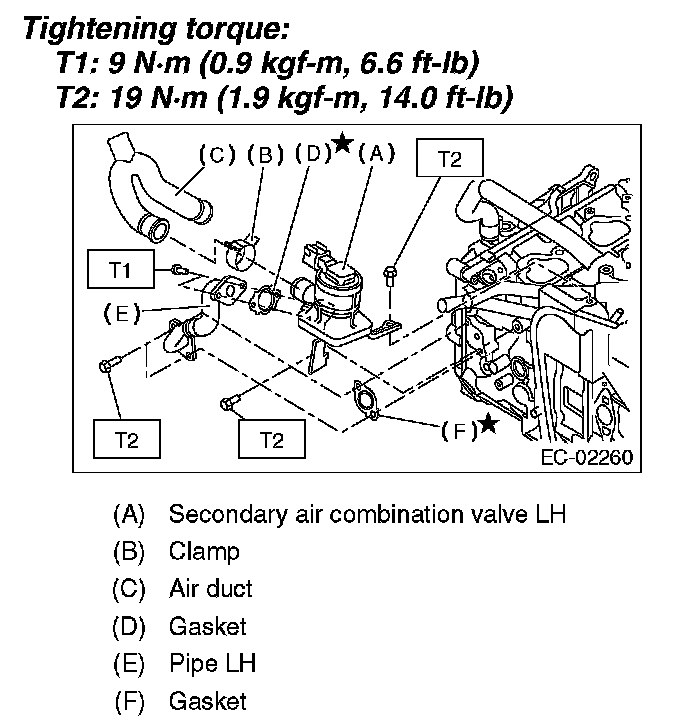 Tightening torque:
T1: 9 N·m (0.9 kgf-m, 6.6 ft-lb)
T2: 19 N·m (1.9 kgf-m, 14.0 ft-lb)

(C) (B) (D)★ (A)
T2
T1
(E)
T2
T2
(F)★
EC-02260

(A) Secondary air combination valve LH
(B) Clamp
(C) Air duct
(D) Gasket
(E) Pipe LH
(F) Gasket