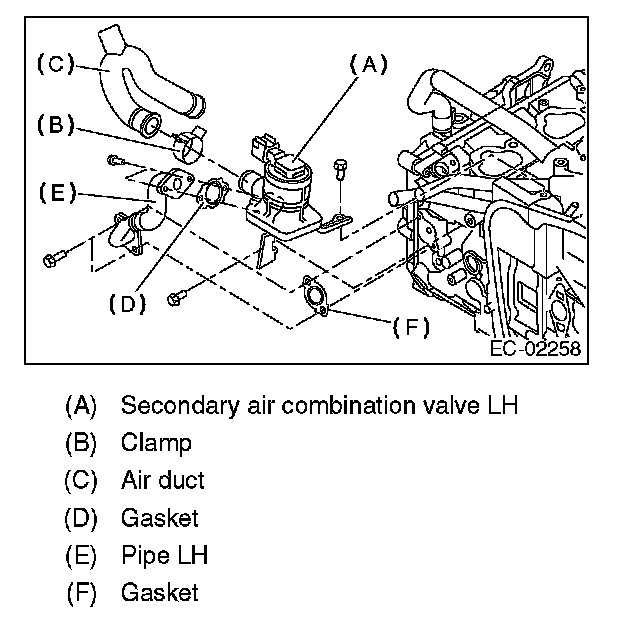 (C)
(A)
(B)
(E)
(D)
(F)
EC-02258

(A) Secondary air combination valve LH
(B) Clamp
(C) Air duct
(D) Gasket
(E) Pipe LH
(F) Gasket