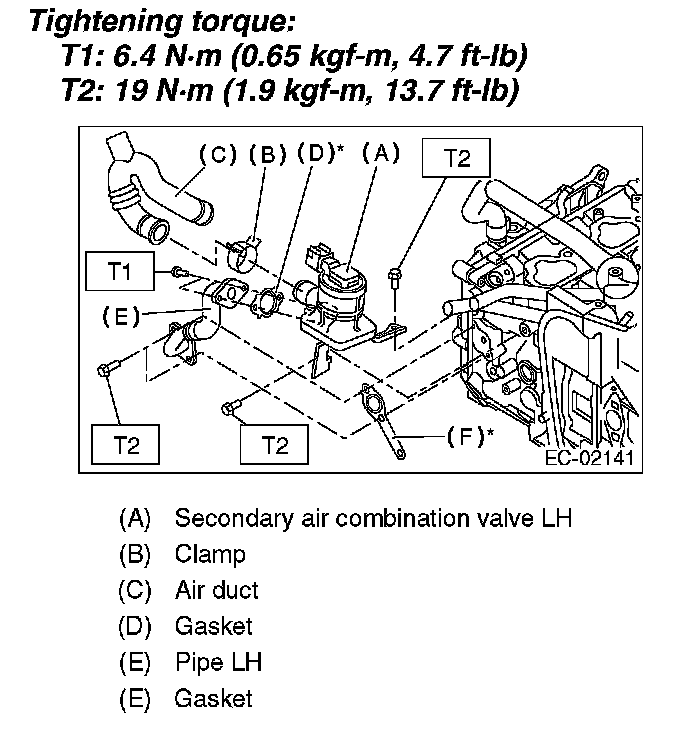 Tightening torque:
T1: 6.4 N·m (0.65 kgf-m, 4.7 ft-lb)
T2: 19 N·m (1.9 kgf-m, 13.7 ft-lb)

(C) (B) (D)* (A)
T2
T1
(E)
T2
T2
(F)*
EC-02141

(A) Secondary air combination valve LH
(B) Clamp
(C) Air duct
(D) Gasket
(E) Pipe LH
(E) Gasket