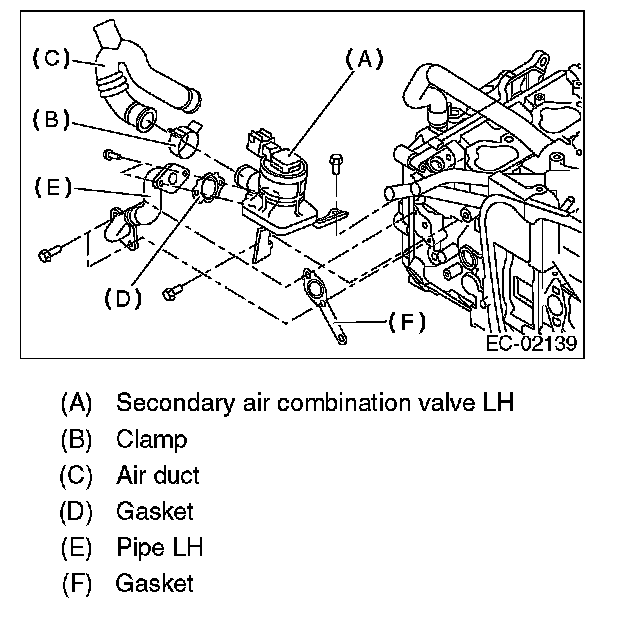 (C)
(A)
(B)
(E)
(D)
(F)
EC-02139

(A) Secondary air combination valve LH
(B) Clamp
(C) Air duct
(D) Gasket
(E) Pipe LH
(F) Gasket