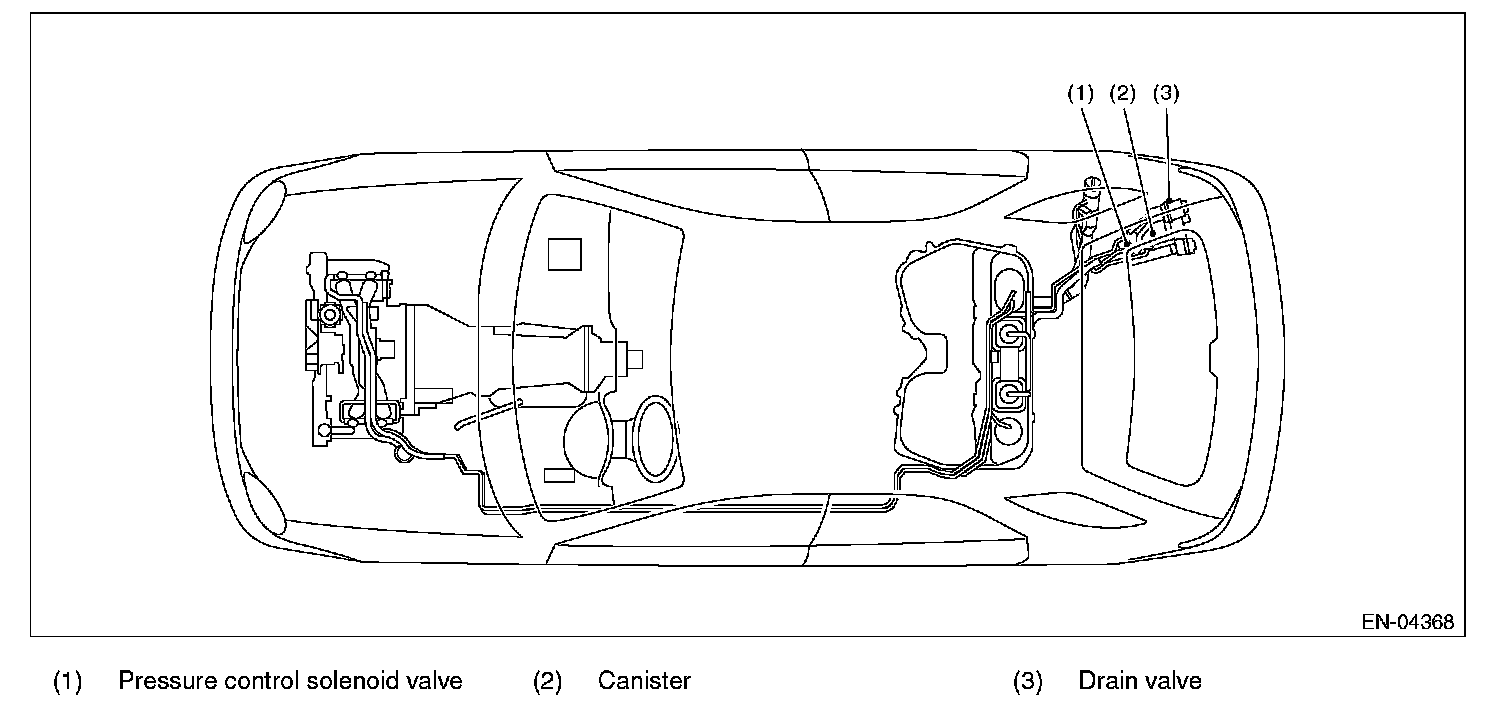 (1) (2) (3)

EN-04368

(1) Pressure control solenoid valve (2) Canister (3) Drain valve