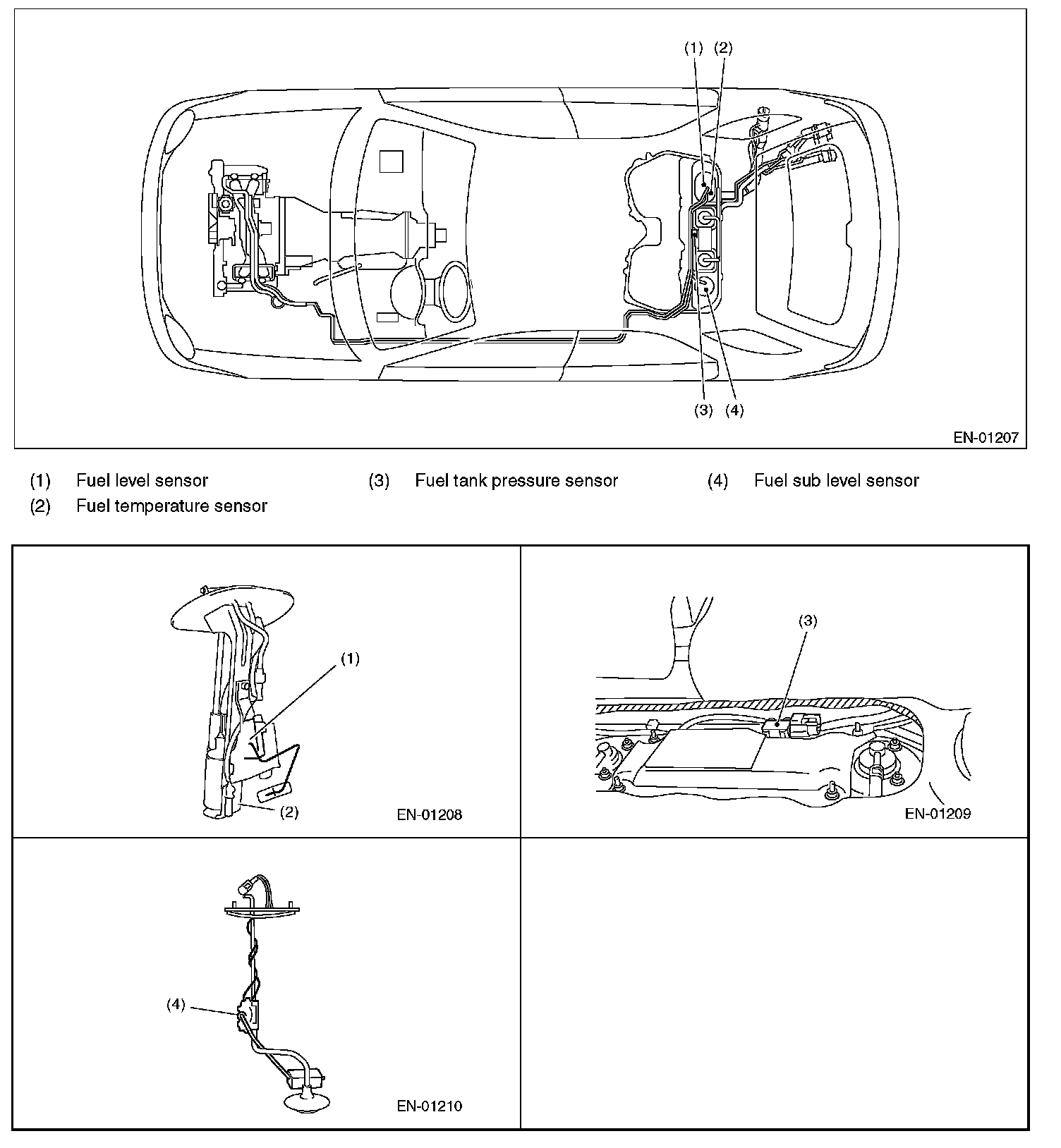 (1) (2)

(3) (4)

EN-01207

(1) Fuel level sensor
(2) Fuel temperature sensor
(3) Fuel tank pressure sensor
(4) Fuel sub level sensor

(1)

(2)

EN-01208

(3)

EN-01209

(4)

EN-01210