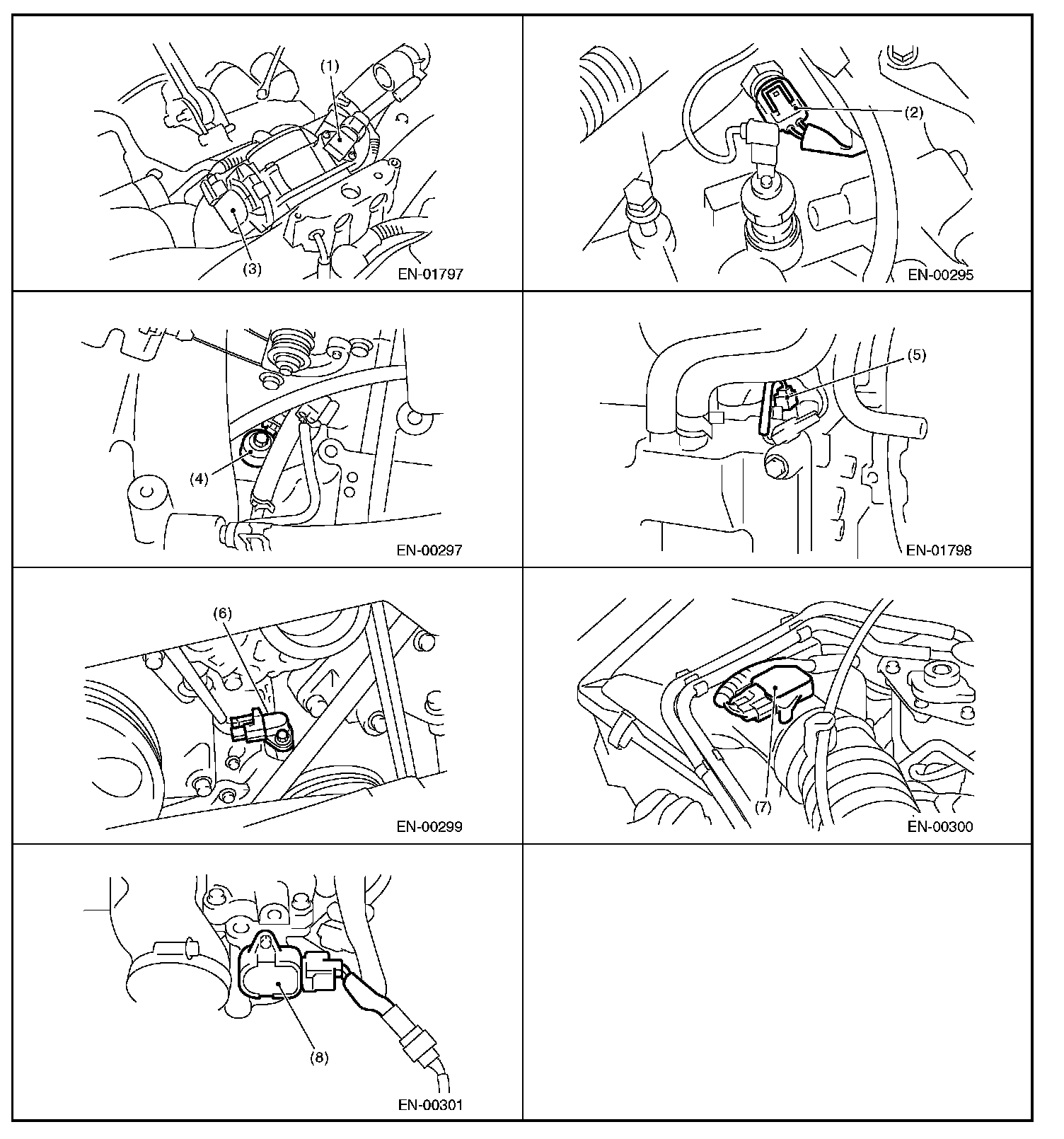 (1)

(3)

EN-01797

(2)

EN-00295

(4)

EN-00297

(5)

EN-01798

(6)

EN-00299

(7)

EN-00300

(8)

EN-00301