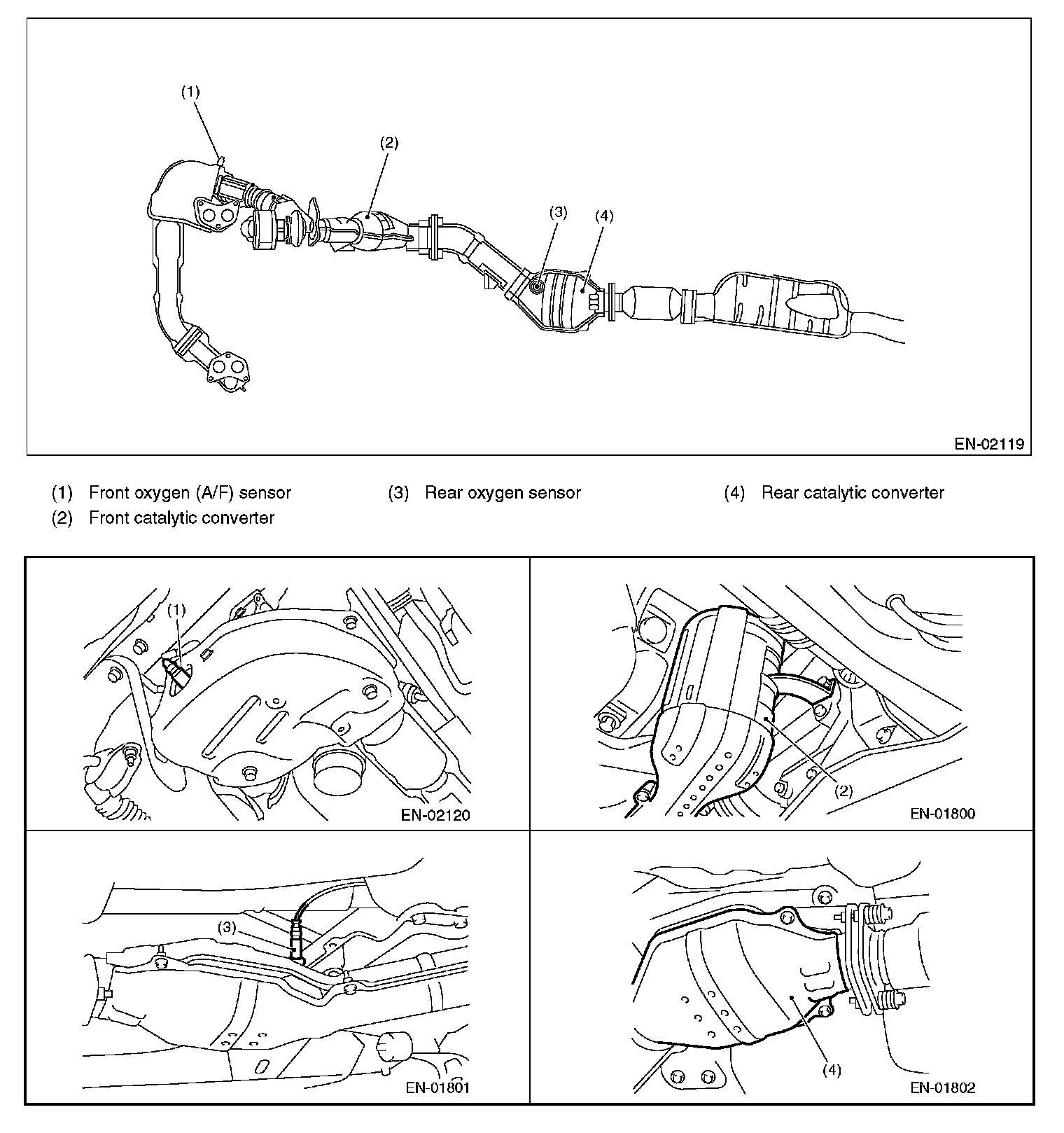 (1)
(2)
(3)
(4)
EN-02119

(1) Front oxygen (A/F) sensor
(2) Front catalytic converter
(3) Rear oxygen sensor
(4) Rear catalytic converter

(1)
EN-02120

(2)
EN-01800

(3)
EN-01801

(4)
EN-01802