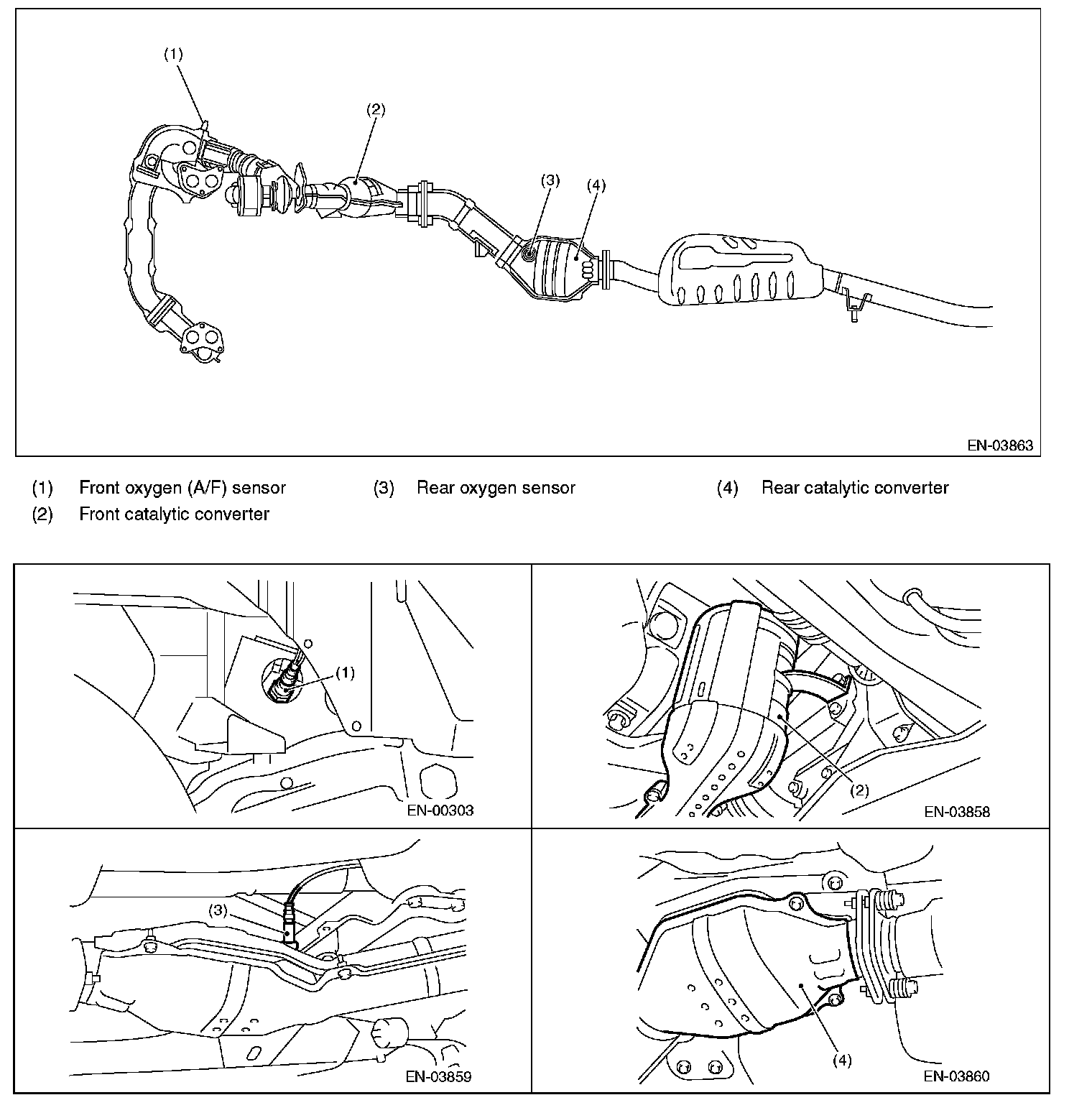 (1)

(2)

(3)

(4)

EN-03863

(1) Front oxygen (A/F) sensor
(2) Front catalytic converter
(3) Rear oxygen sensor
(4) Rear catalytic converter

(1)

EN-00303

(2)

EN-03858

(3)

EN-03859

(4)

EN-03860