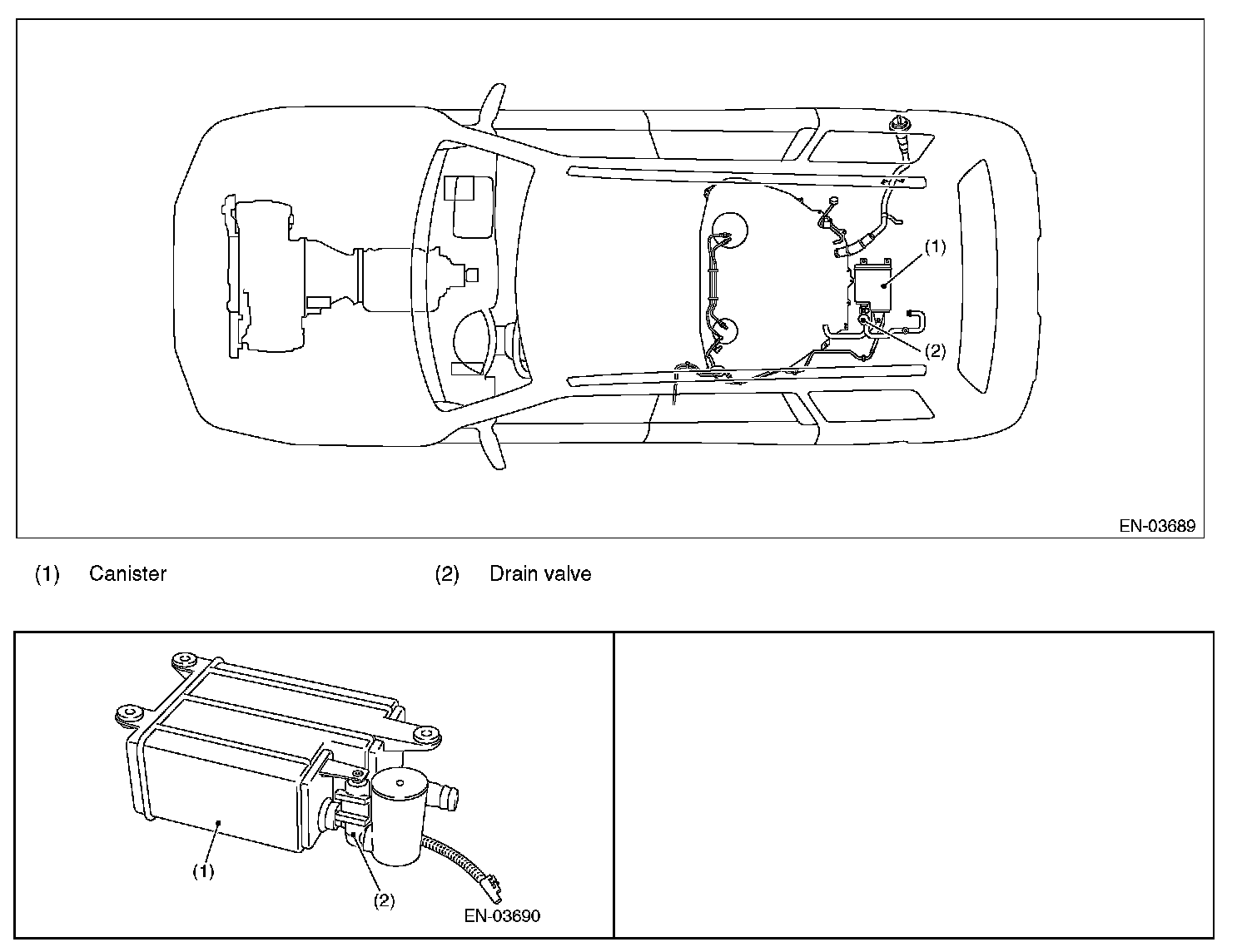 (1)

(2)

EN-03689

(1) Canister

(2) Drain valve

(1)

(2)

EN-03690