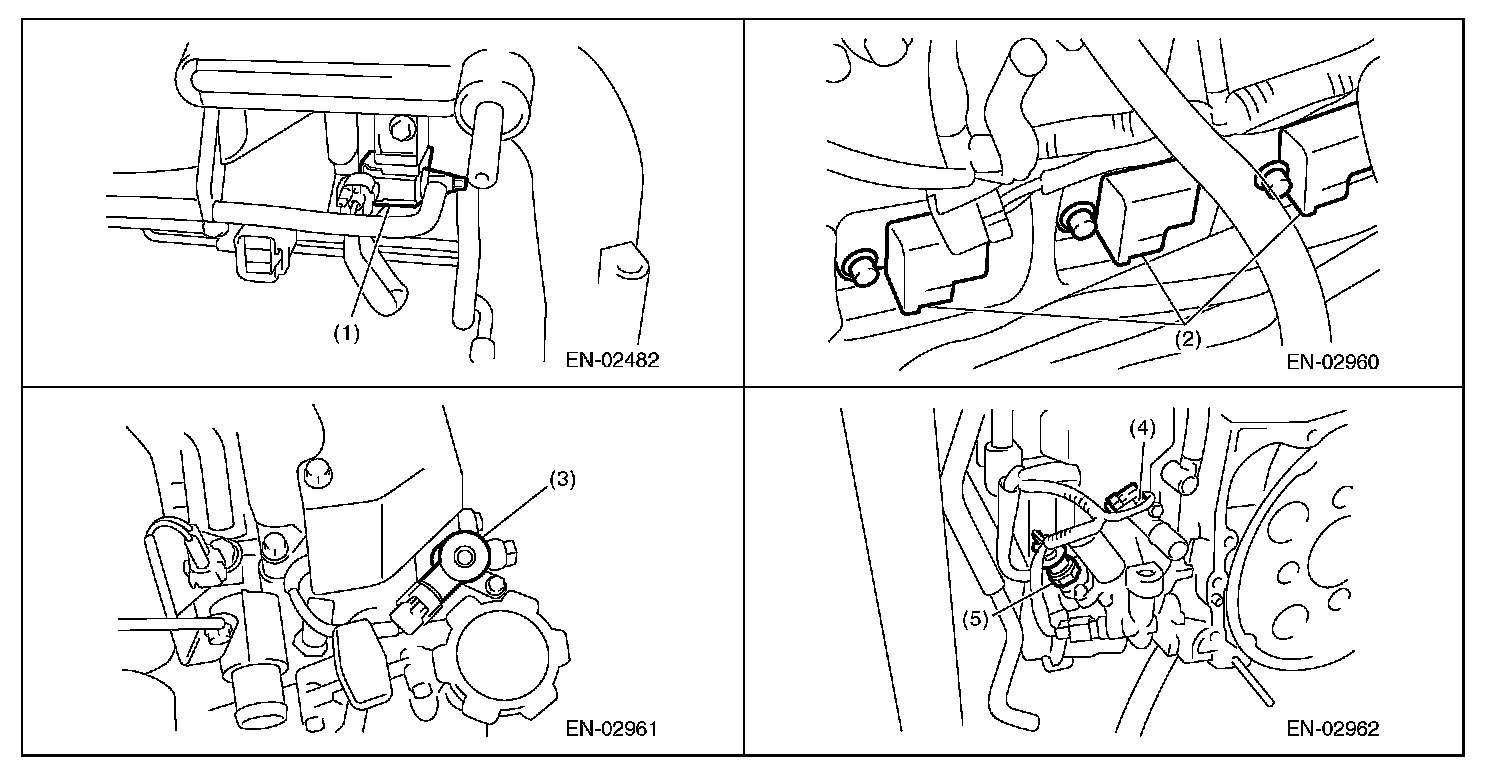 (1)
EN-02482

(2)
EN-02960

(3)
EN-02961

(4)
(5)
EN-02962