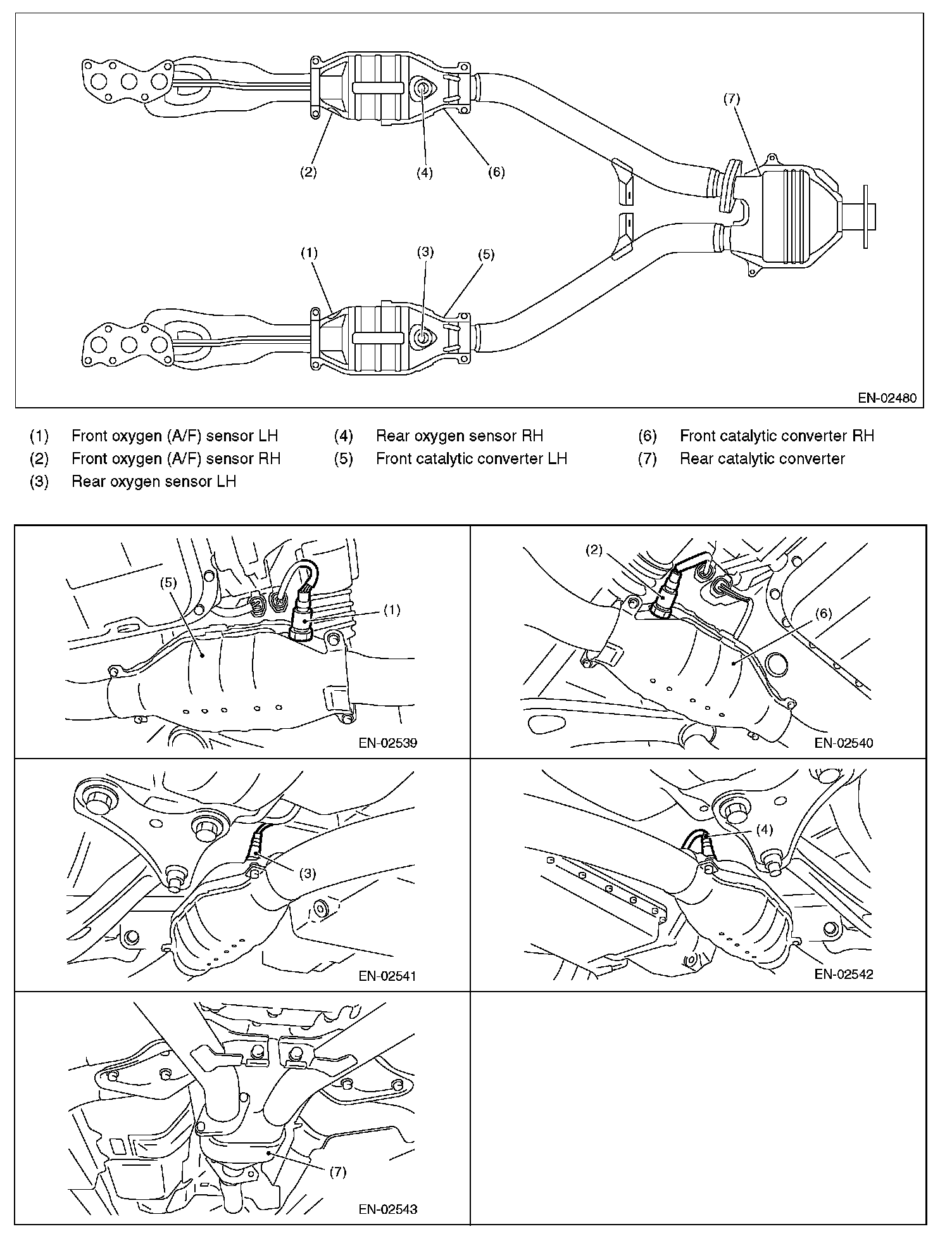 (7)

(2) (4) (6)

(1) (3) (5)

EN-02480

(1) Front oxygen (A/F) sensor LH
(2) Front oxygen (A/F) sensor RH
(3) Rear oxygen sensor LH
(4) Rear oxygen sensor RH
(5) Front catalytic converter LH
(6) Front catalytic converter RH
(7) Rear catalytic converter

(5)
(1)
EN-02539

(2)
(6)
EN-02540

(3)
EN-02541

(4)
EN-02542

(7)
EN-02543