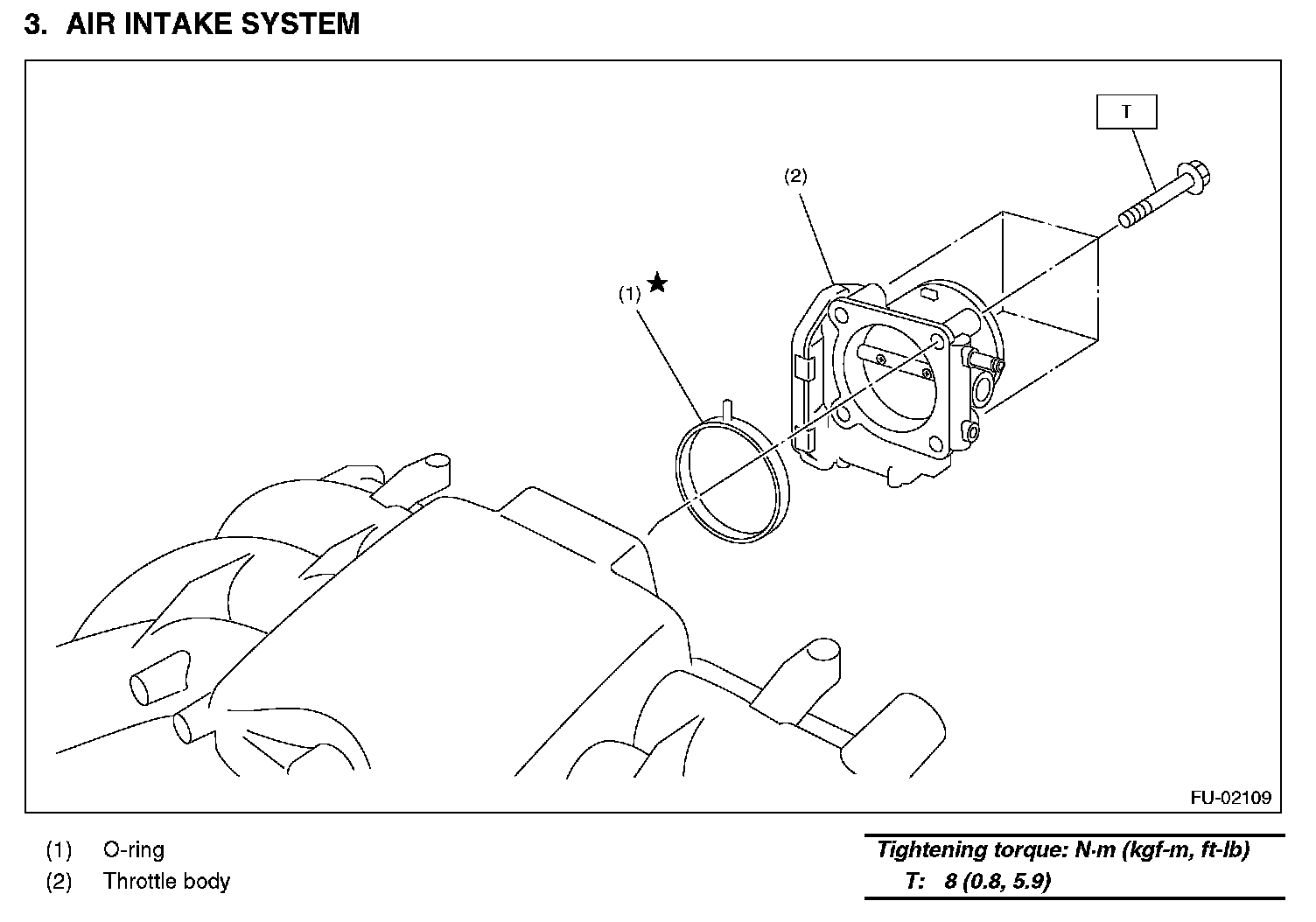 3. AIR INTAKE SYSTEM

T

(2)

(1) ★

FU-02109

(1) O-ring
(2) Throttle body

Tightening torque: N·m (kgf-m, ft-lb)
T: 8 (0.8, 5.9)